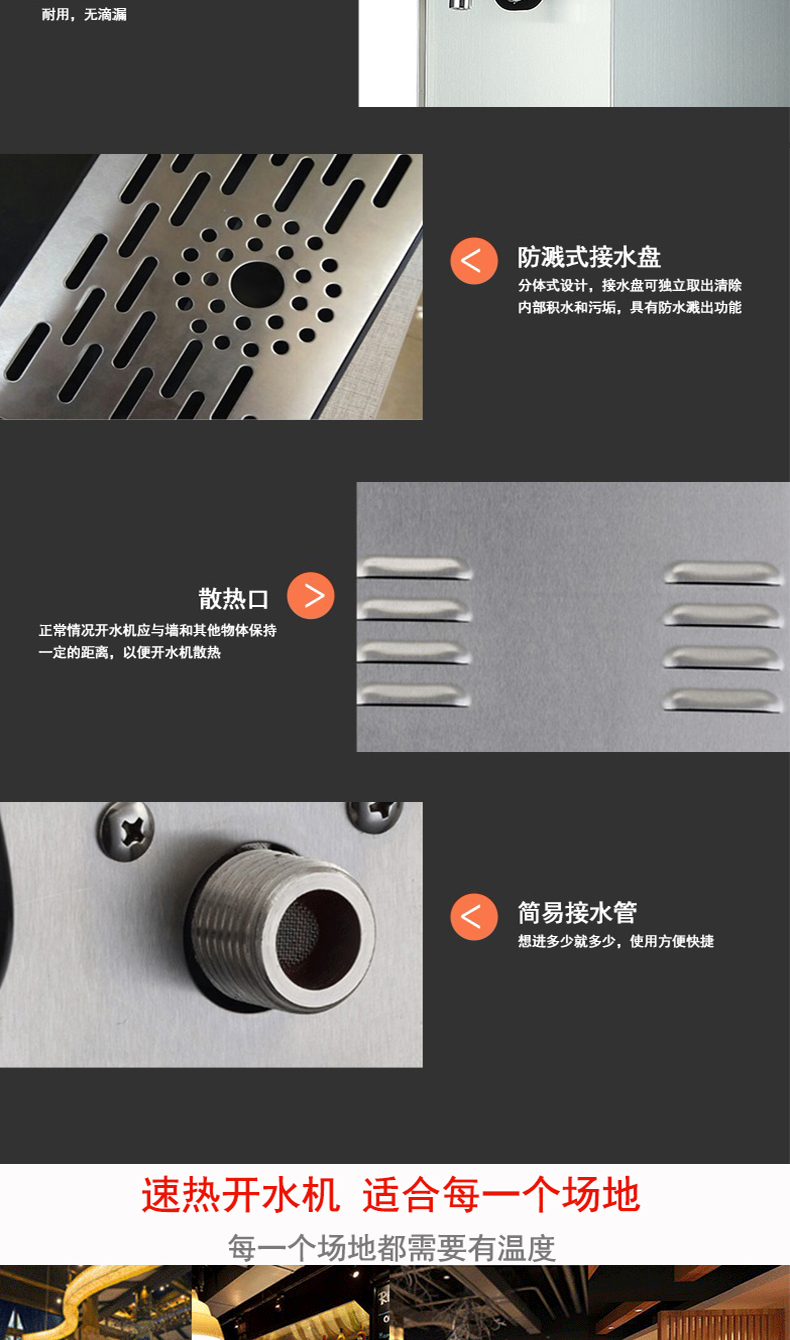 耐用，无滴漏

防溅式接水盘
分体式设计，接水盘可独立取出清除内部积水和污垢，具有防水溅出功能

散热口
正常情况开水机应与墙和其他物体保持一定的距离，以便开水机散热

简易接水管
想进多少就多少，使用方便快捷

速热开水机 适合每一个场地
每一个场地都需要有温度